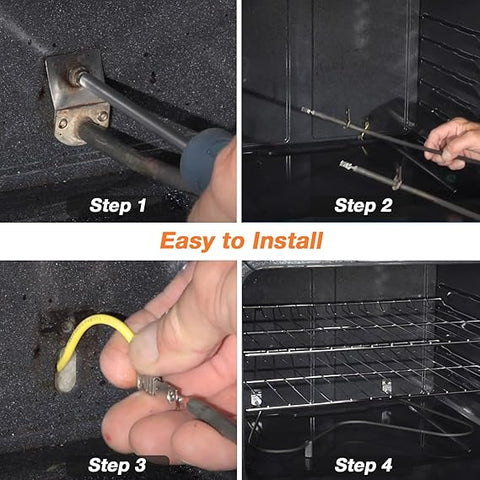 Step 1

Step 2

Easy to Install

Step 3

Step 4